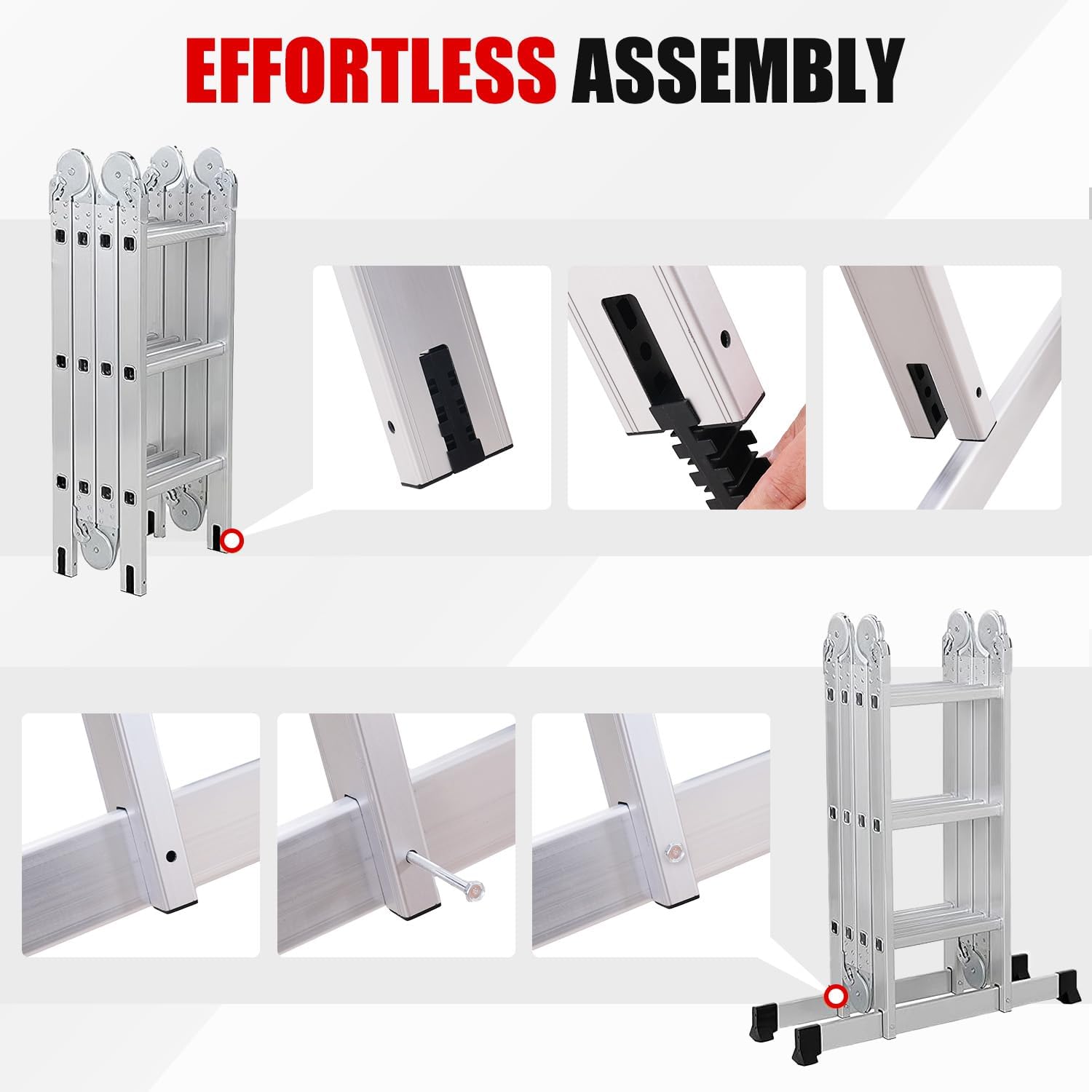 EFFORTLESS ASSEMBLY