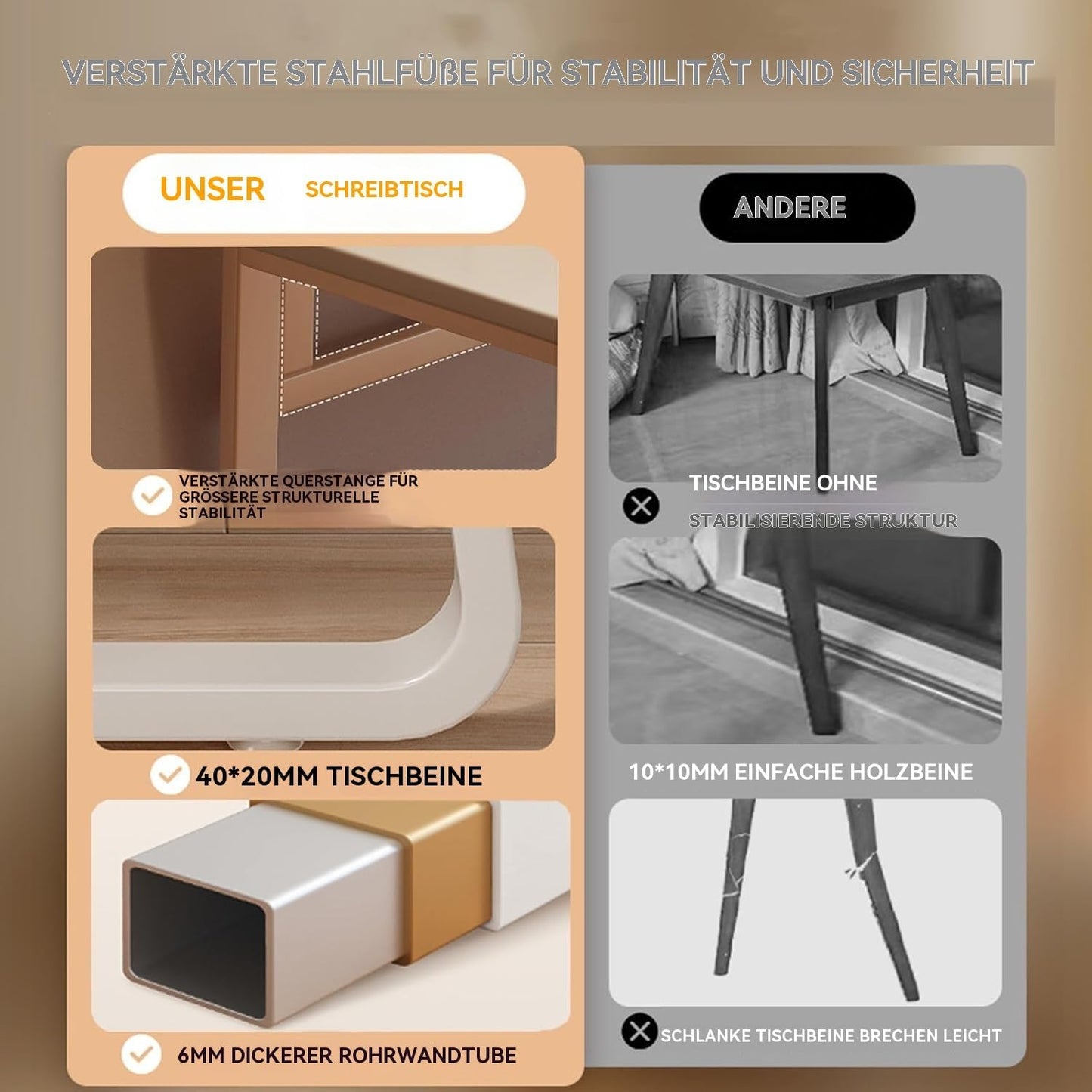 VERSTÄRKTE STAHLFÜßE FÜR STABILITÄT UND SICHERHEIT

UNSER SCHREIBTISCH

VERSTÄRKTE QUERSTANGE FÜR GRÖSSERE STRUKTURELLE STABILITÄT

40*20MM TISCHBEINE

6MM DICKERER ROHRWANDTUBE

ANDERE

TISCHBEINE OHNE STABILISIERENDE STRUKTUR

10*10MM EINFACHE HOLZBEINE

SCHLANKE TISCHBEINE BRECHEN LEICHT